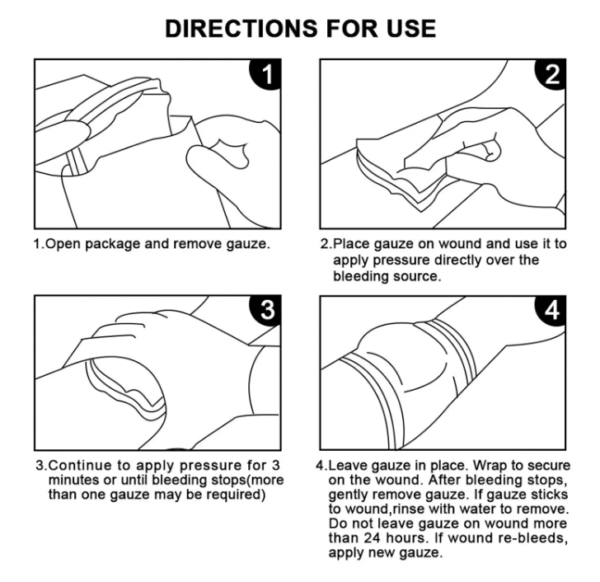 DIRECTIONS FOR USE

1

1.Open package and remove gauze.

2

2.Place gauze on wound and use it to apply pressure directly over the bleeding source.

3

3.Continue to apply pressure for 3 minutes or until bleeding stops(more than one gauze may be required)

4

4.Leave gauze in place. Wrap to secure on the wound. After bleeding stops, gently remove gauze. If gauze sticks to wound,rinse with water to remove. Do not leave gauze on wound more than 24 hours. If wound re-bleeds, apply new gauze.