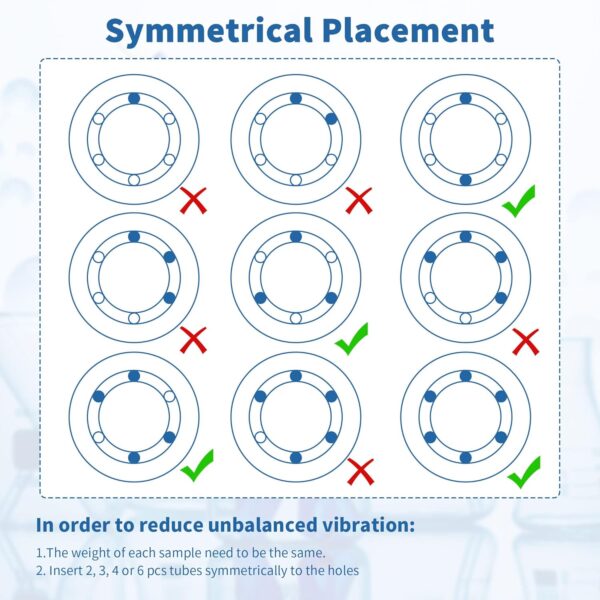 Symmetrical Placement

In order to reduce unbalanced vibration:

1.The weight of each sample need to be the same.
2. Insert 2, 3, 4 or 6 pcs tubes symmetrically to the holes