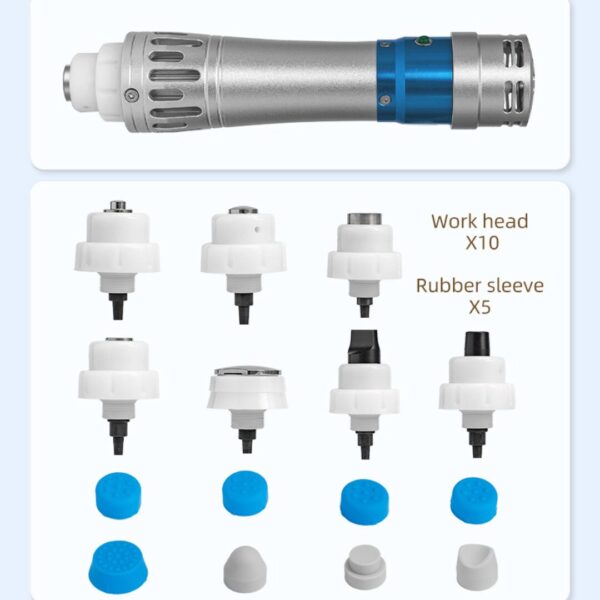 Work head
X10

Rubber sleeve
X5