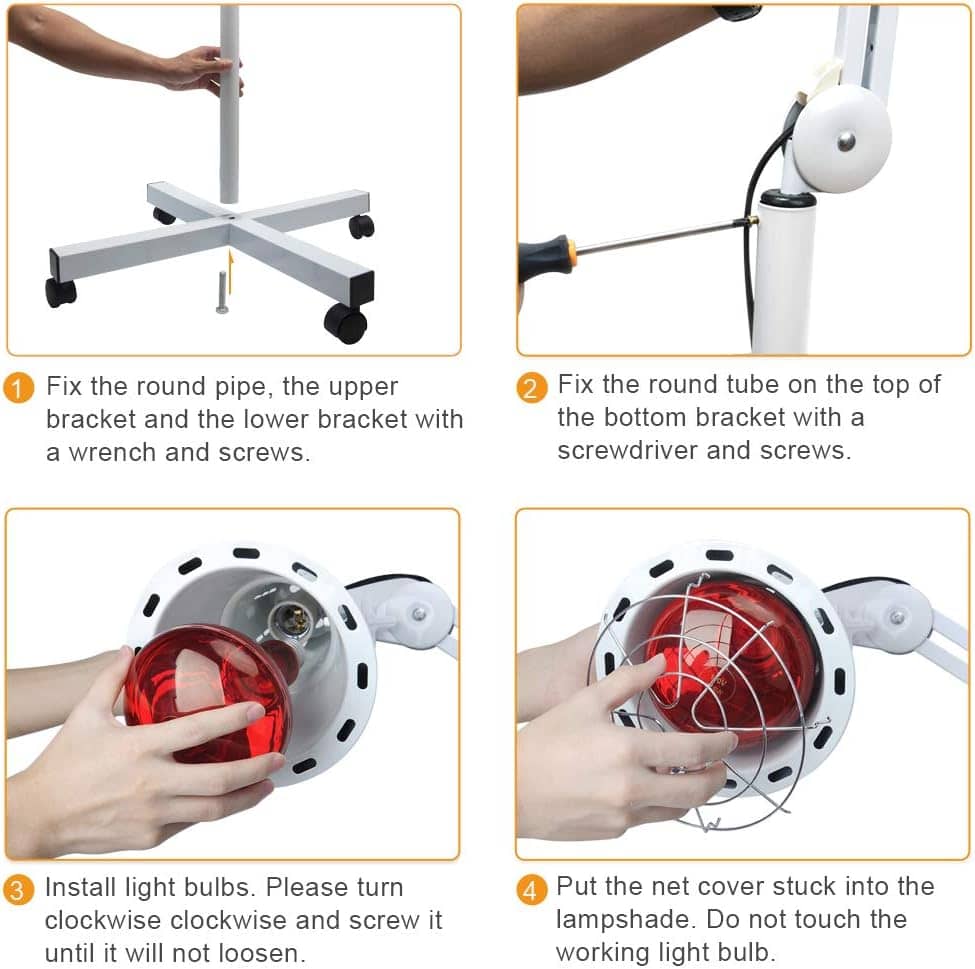 1 Fix the round pipe, the upper bracket and the lower bracket with a wrench and screws.

2 Fix the round tube on the top of the bottom bracket with a screwdriver and screws.

3 Install light bulbs. Please turn clockwise clockwise and screw it until it will not loosen.

4 Put the net cover stuck into the lampshade. Do not touch the working light bulb.