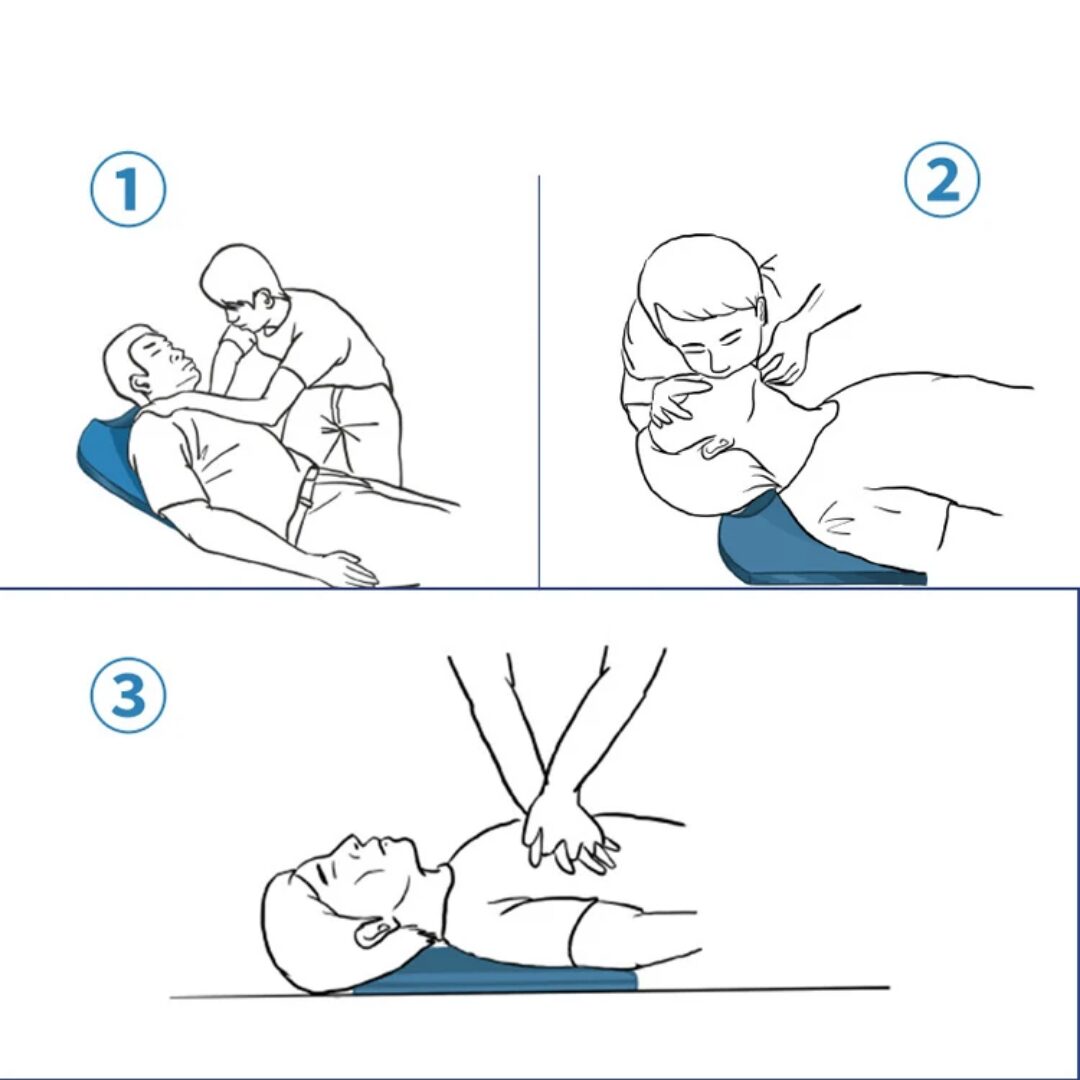 1

2

3