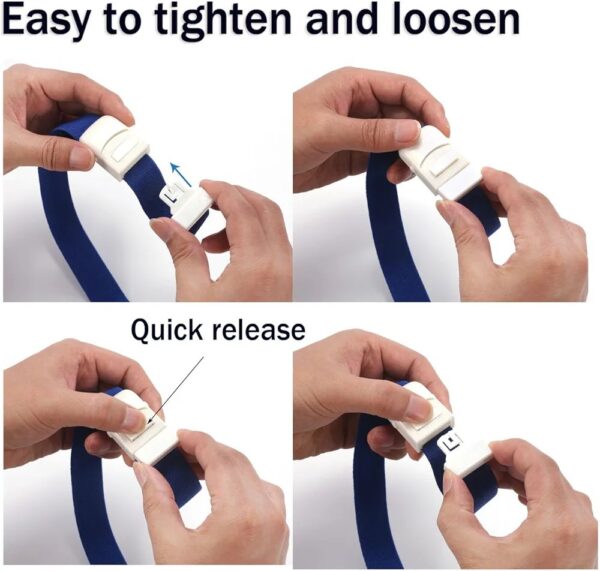 Easy to tighten and loosen

Quick release